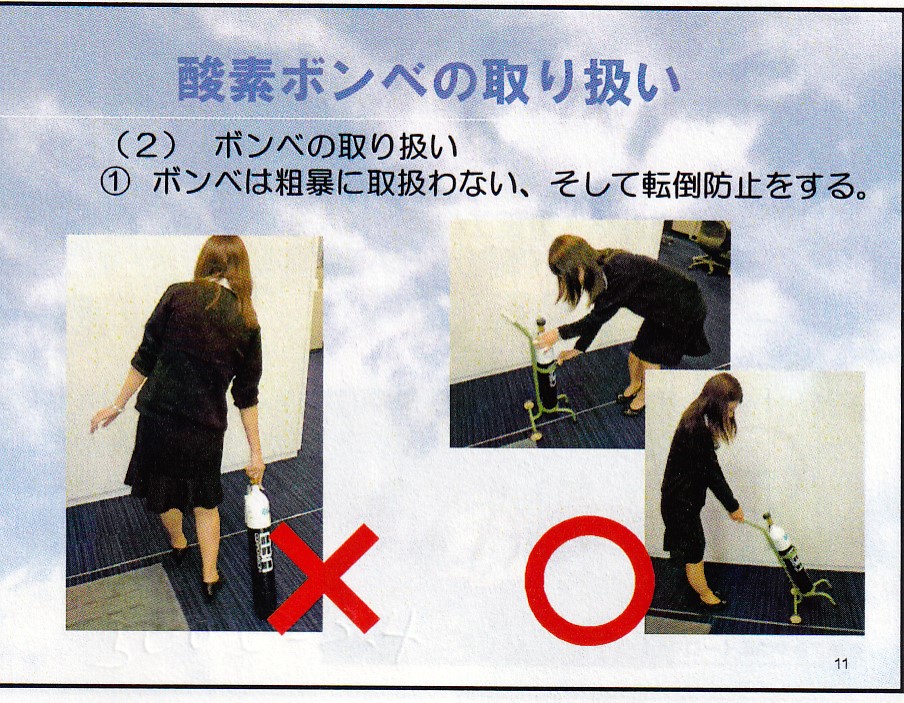 酸素ボンベの取り扱い

（2）　ボンベの取り扱い
①　ボンベは粗暴に取扱わない、そして転倒防止をする。

11