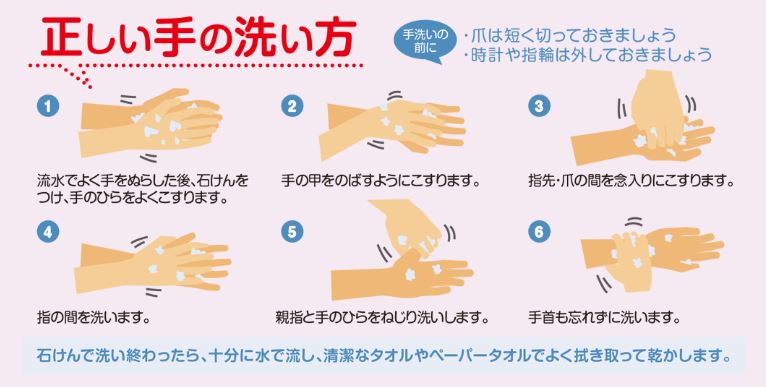 正しい手の洗い方

手洗いの前に
・爪は短く切っておきましょう
・時計や指輪は外しておきましょう

1
流水でよく手をぬらした後、石けんをつけ、手のひらをよくこすります。

2
手の甲をのばすようにこすります。

3
指先・爪の間を念入りにこすります。

4
指の間を洗います。

5
親指と手のひらをねじり洗いします。

6
手首も忘れずに洗います。

石けんで洗い終わったら、十分に水で流し、清潔なタオルやペーパータオルでよく拭き取って乾かします。